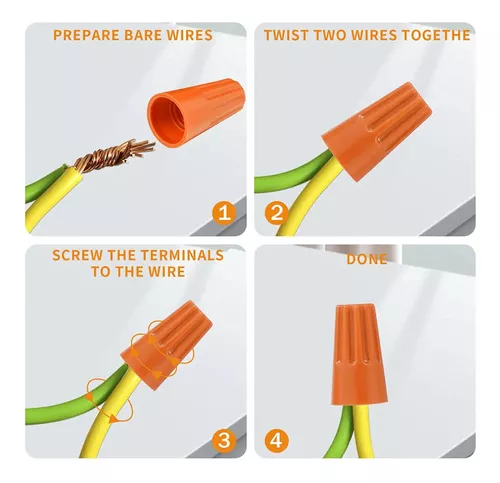 PREPARE BARE WIRES

1

TWIST TWO WIRES TOGETHE

2

SCREW THE TERMINALS TO THE WIRE

3

DONE

4