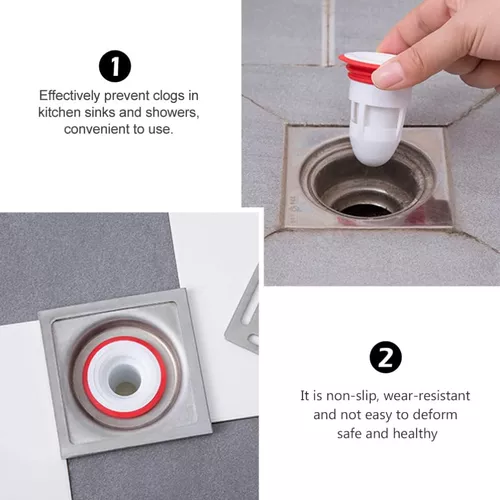 1

Effectively prevent clogs in kitchen sinks and showers, convenient to use.

2

It is non-slip, wear-resistant and not easy to deform safe and healthy