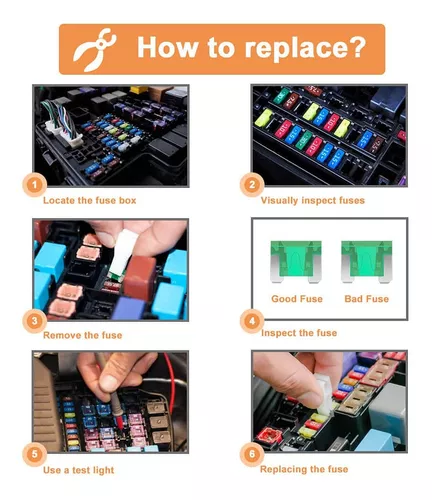 How to replace?

1
Locate the fuse box

2
Visually inspect fuses

3
Remove the fuse

Good Fuse
Bad Fuse

4
Inspect the fuse

5
Use a test light

6
Replacing the fuse