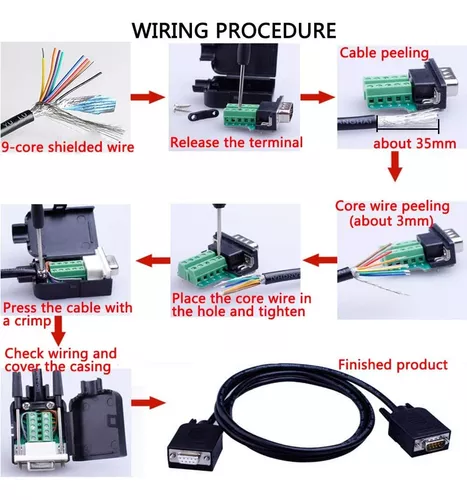 WIRING PROCEDURE

9-core shielded wire

Release the terminal

Cable peeling

about 35mm

Core wire peeling (about 3mm)

Place the core wire in the hole and tighten

Press the cable with a crimp

Check wiring and cover the casing

Finished product