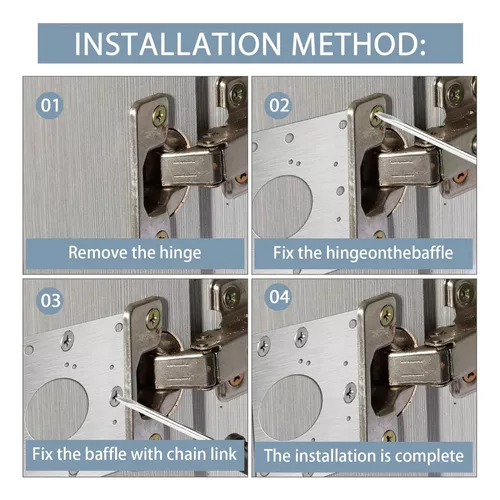 INSTALLATION METHOD:

01

Remove the hinge

02

Fix the hingeonthebaffle

03

Fix the baffle with chain link

04

The installation is complete