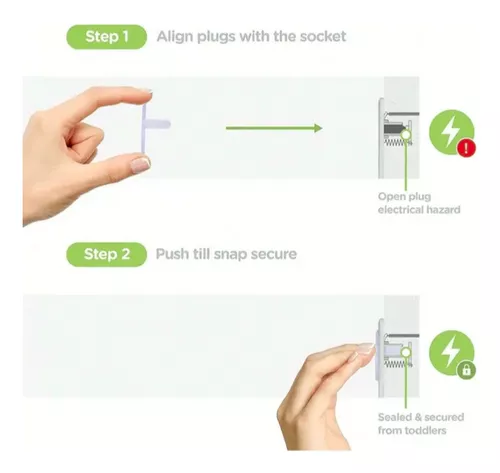 Step 1 Align plugs with the socket

Open plug electrical hazard

Step 2 Push till snap secure

Sealed & secured from toddlers