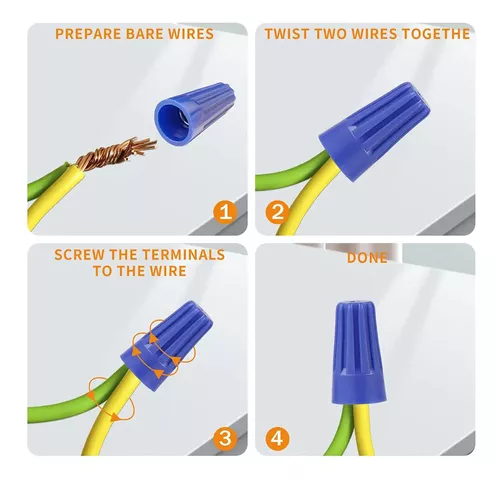 PREPARE BARE WIRES

1

TWIST TWO WIRES TOGETHE

2

SCREW THE TERMINALS TO THE WIRE

3

DONE

4